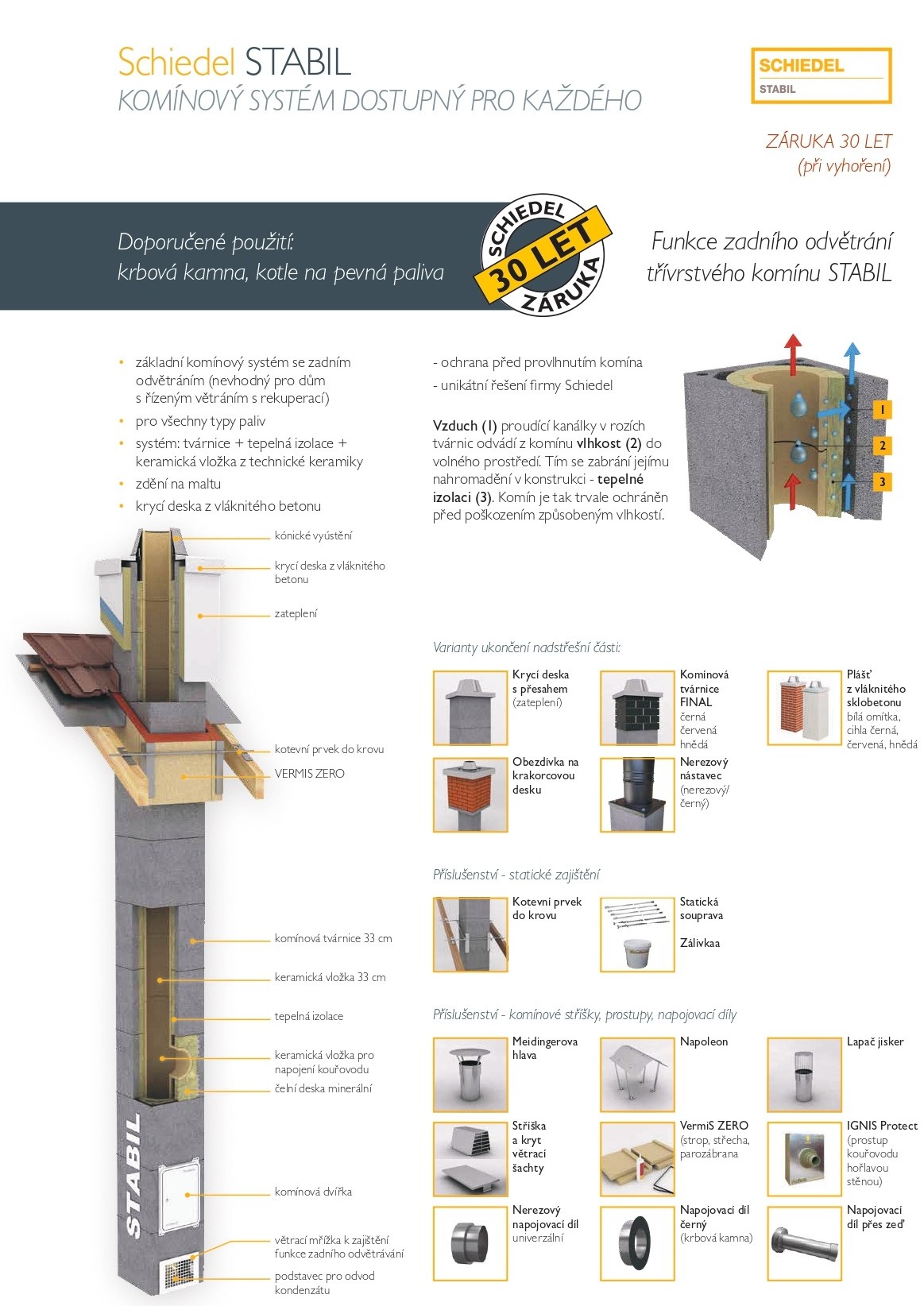 Schiedel STABIL
KOMÍNOVÝ SYSTÉM DOSTUPNÝ PRO KAŽDÉHO

SCHIEDEL
STABIL

ZÁRUKA 30 LET
(při vyhoření)

Doporučené použití:
krbová kamna, kotle na pevná paliva

SCHIEDEL 30 LET ZÁRUKA

Funkce zadního odvětrání třívrstvého komínu STABIL

• základní komínový systém se zadním odvětráním (nevhodný pro dům s řízeným větráním s rekuperací)
• pro všechny typy paliv
• systém: tvárnice + tepelná izolace + keramická vložka z technické keramiky
• zdění na maltu
• krycí deska z vláknitého betonu

- ochrana před provlhnutím komína
- unikátní řešení firmy Schiedel

Vzduch (1) proudící kanálky v rozích tvárnic odvádí z komínu vlhkost (2) do volného prostředí. Tím se zabrání jejímu nahromadění v konstrukci - tepelné izolaci (3). Komín je tak trvale ochráněn před poškozením způsobeným vlhkostí.

1
2
3

kónické vyústění
krycí deska z vláknitého betonu
zateplení
kotevní prvek do krovu
VERMIS ZERO
komínová tvárnice 33 cm
keramická vložka 33 cm
tepelná izolace
keramická vložka pro napojení kouřovodu
čelní deska minerální
komínová dvířka
větrací mřížka k zajištění funkce zadního odvětrávání
podstavec pro odvod kondenzátu

STABIL

Varianty ukončení nadstřešní části:

Krycí deska s přesahem (zateplení)
Komínová tvárnice FINAL černá červená hnědá
Plášť z vláknitého sklobetonu bílá omítka, cihla černá, červená, hnědá
Obezdívka na krakorcovou desku
Nerezový nástavec (nerezový/ černý)

Příslušenství - statické zajištění

Kotevní prvek do krovu
Statická souprava
Zálivkaa

Příslušenství - komínové stříšky, prostupy, napojovací díly

Meidingerova hlava
Napoleon
Lapač jisker
Stříška a kryt větrací šachty
VermiS ZERO (strop, střecha, parozábrana
IGNIS Protect (prostup kouřovodu hořlavou stěnou)
Nerezový napojovací díl univerzální
Napojovací díl černý (krbová kamna)
Napojovací díl přes zeď